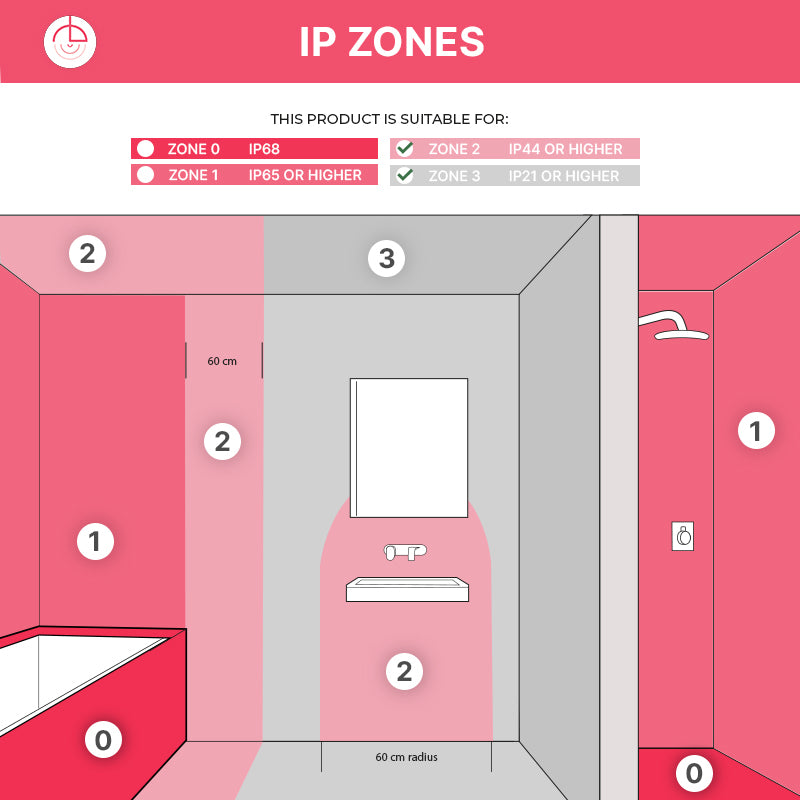 IP ZONES

THIS PRODUCT IS SUITABLE FOR:

ZONE 0 IP68
ZONE 1 IP65 OR HIGHER
ZONE 2 IP44 OR HIGHER
ZONE 3 IP21 OR HIGHER

2

3

60 cm

2

1

1

2

0

60 cm radius

0